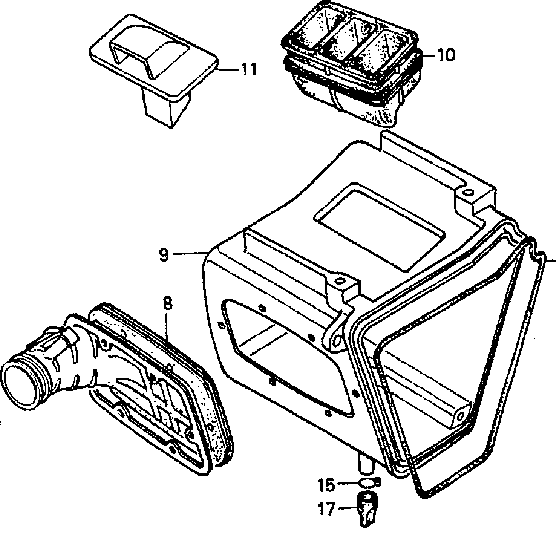 11
10
9
8
15
17